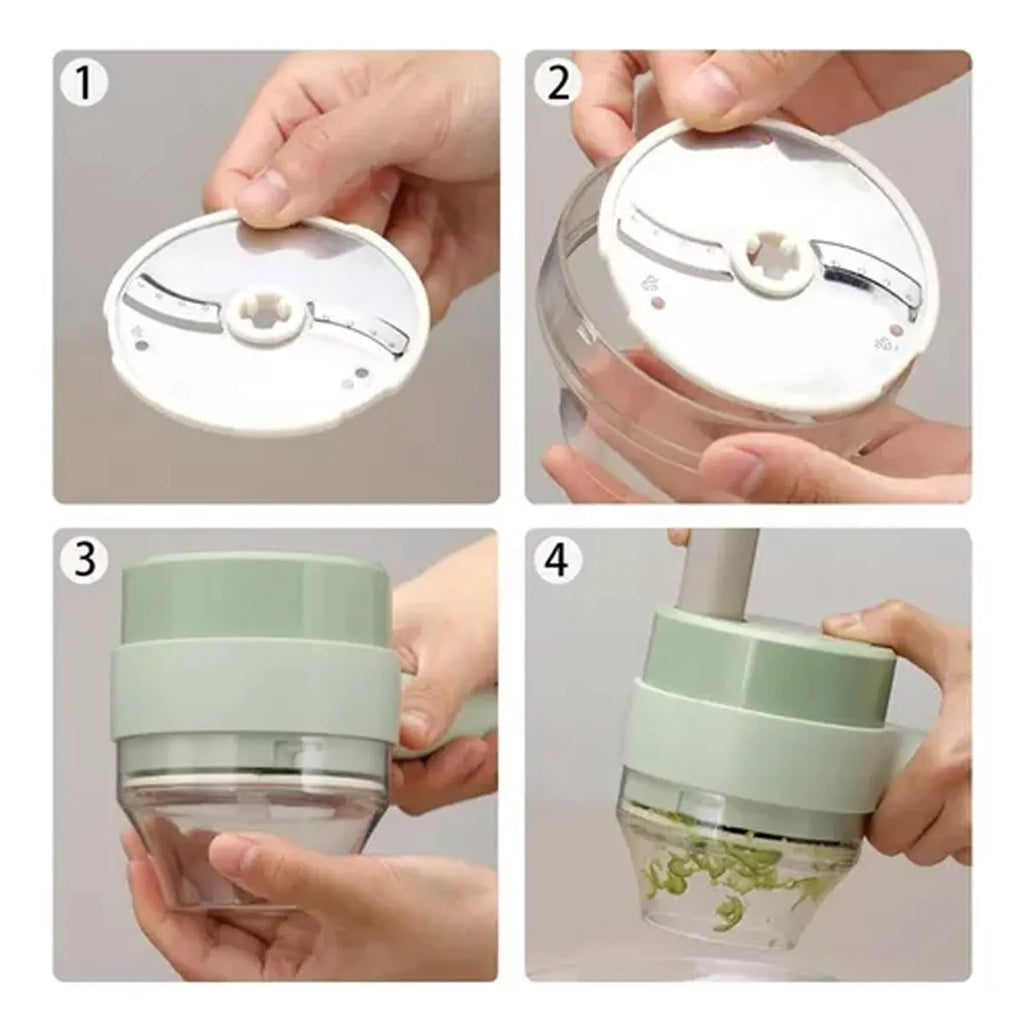 1

2

3

4